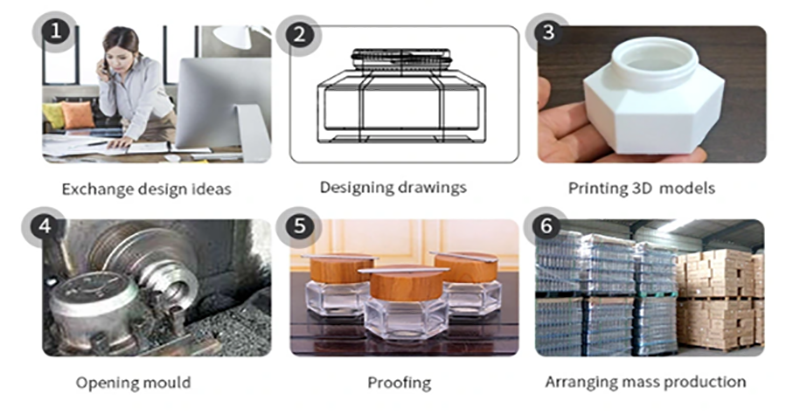 1
Exchange design ideas

2
Designing drawings

3
Printing 3D models

4
Opening mould

5
Proofing

6
Arranging mass production